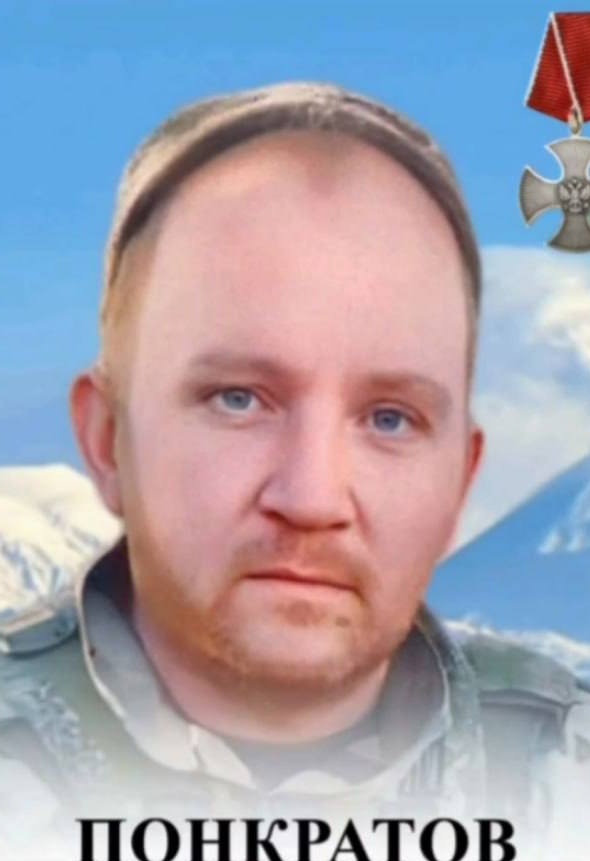 ПОНКРАТОВ