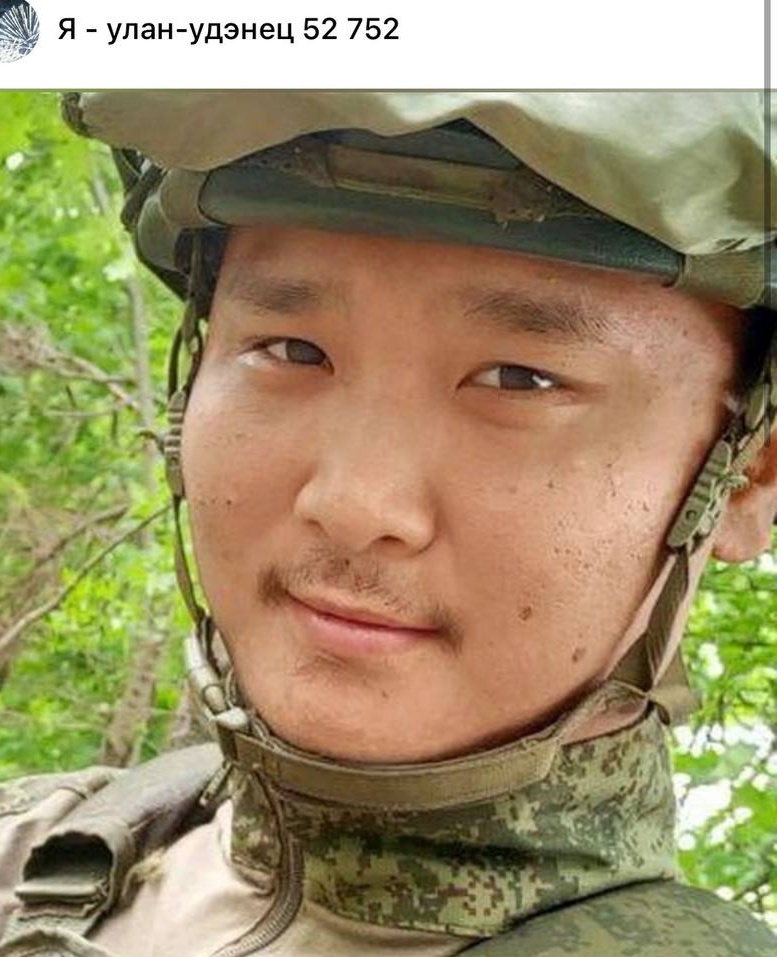 Я - улан-удэнец 52 752