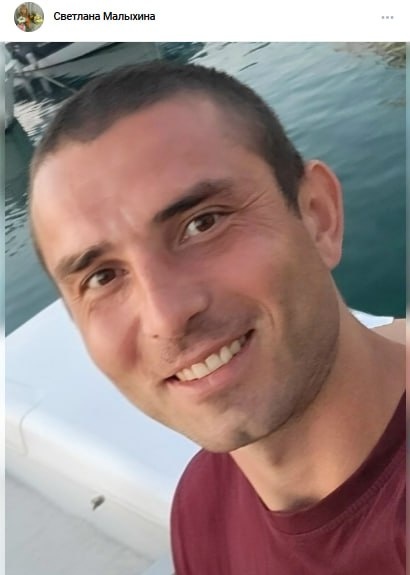 Светлана Малыхина