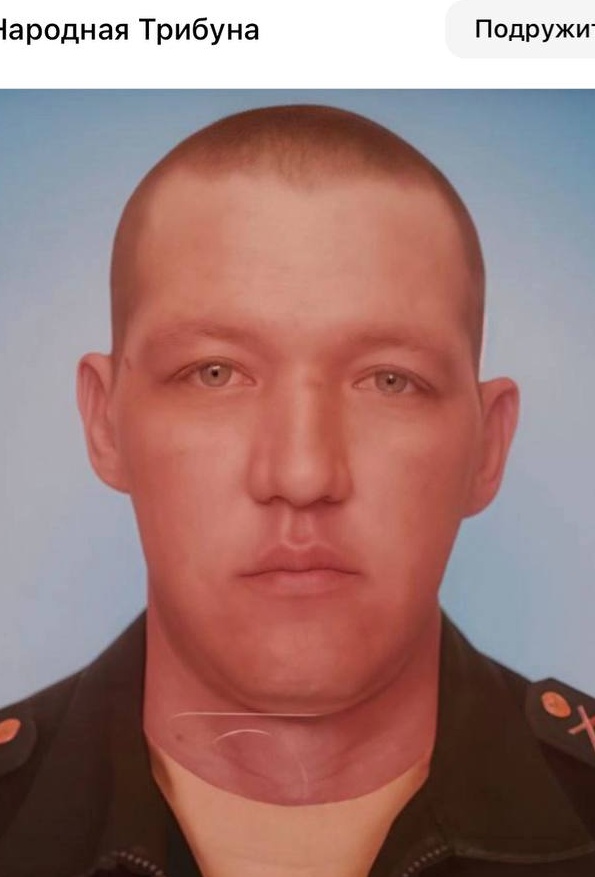 Народная Трибуна

Подружит