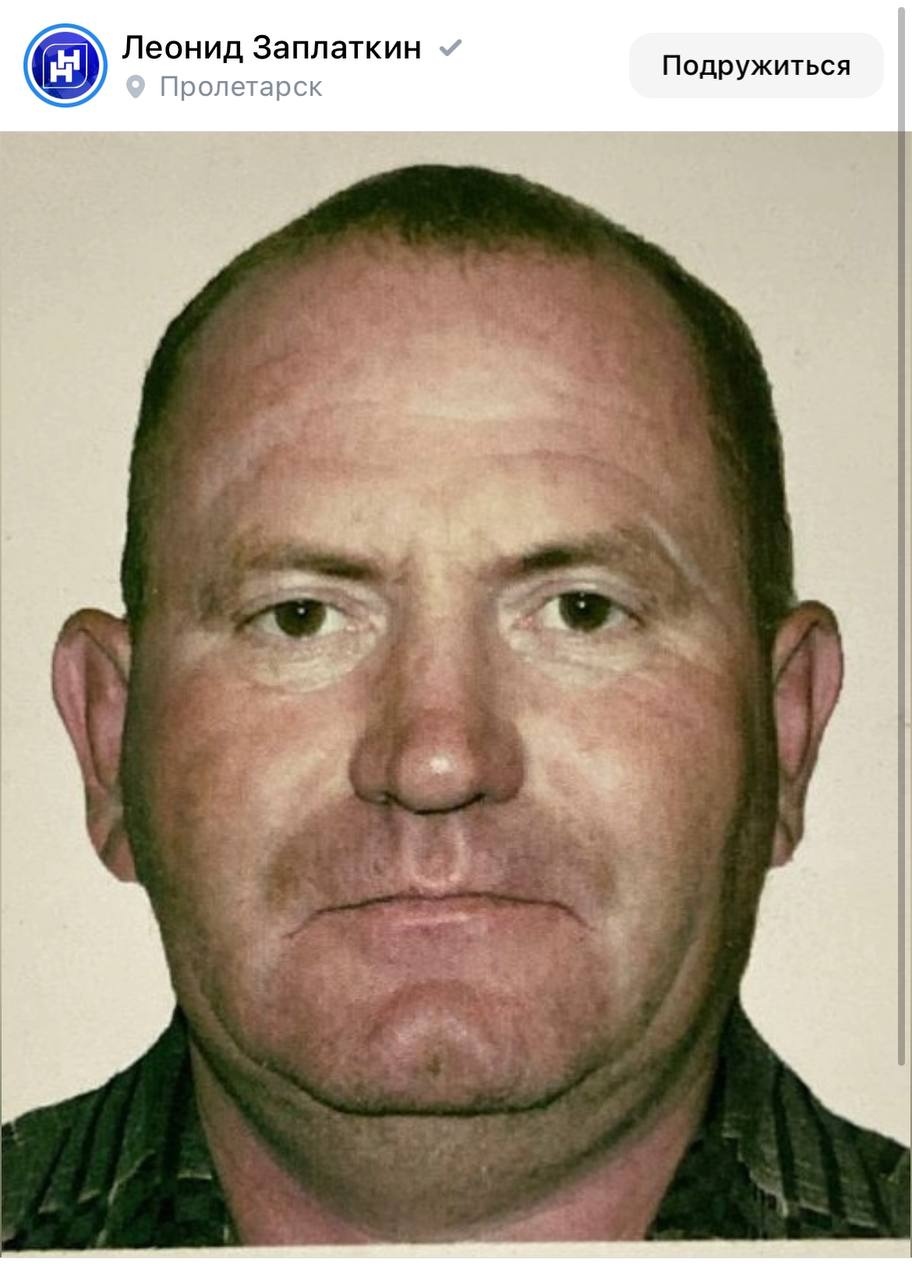 Леонид Заплаткин
Пролетарск
Подружиться