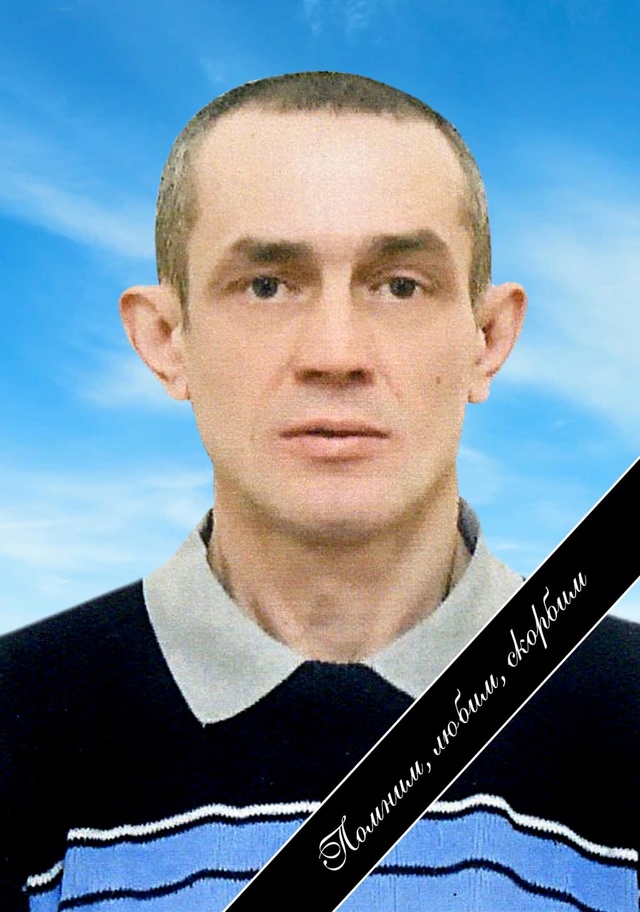 Помним, любим, скорбим