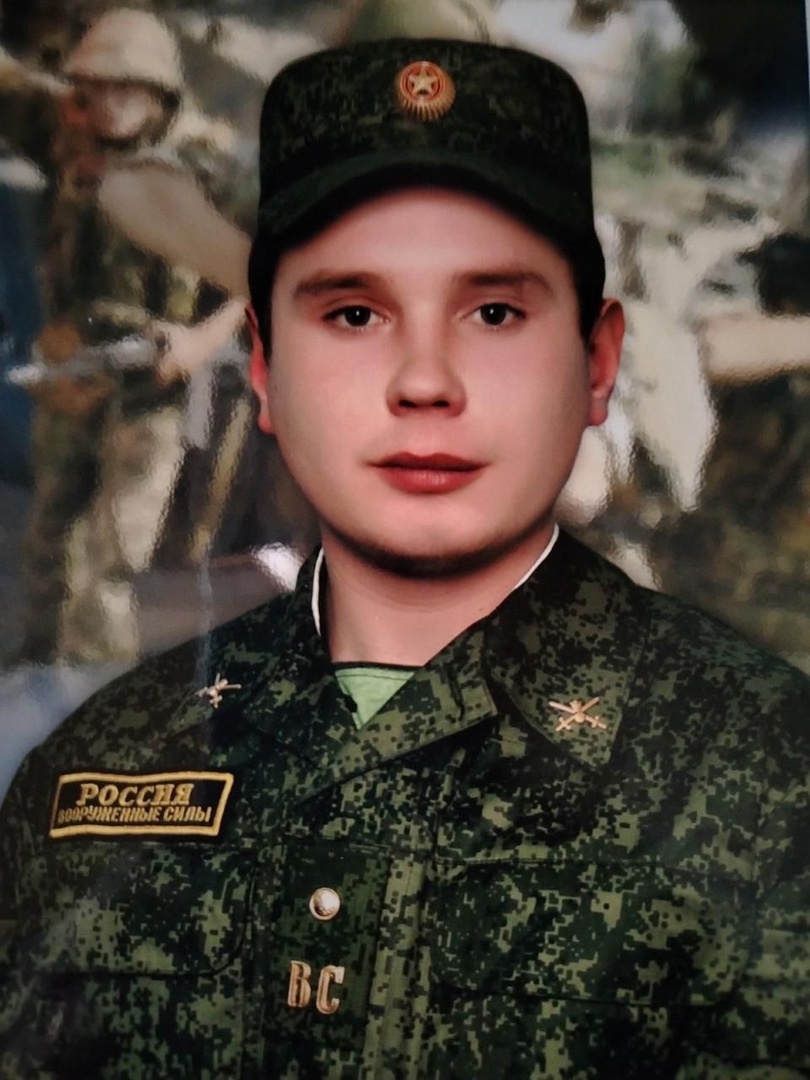 РОССИЯ
ВООРУЖЕННЫЕ СИЛЫ

ВС