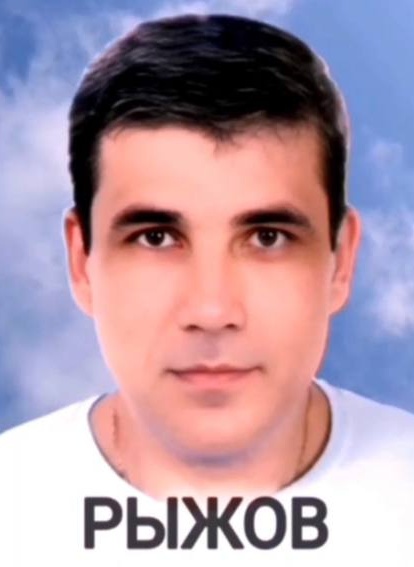 РЫЖОВ