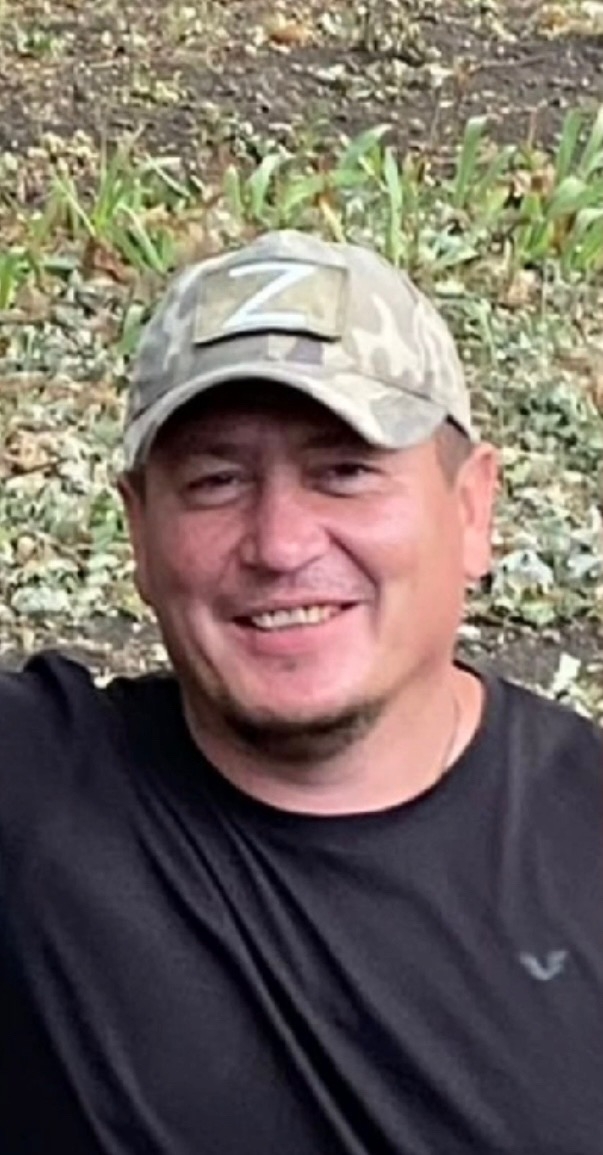 Z