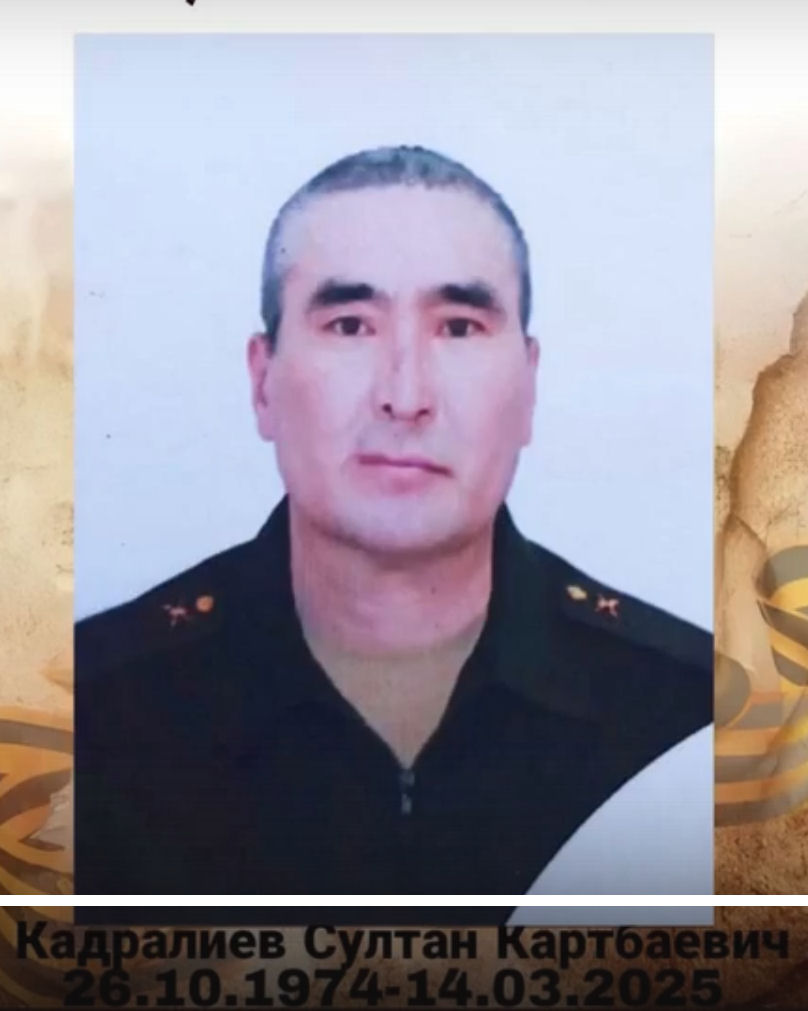 Кадралиев Султан Картбаевич
26.10.1974-14.03.2025