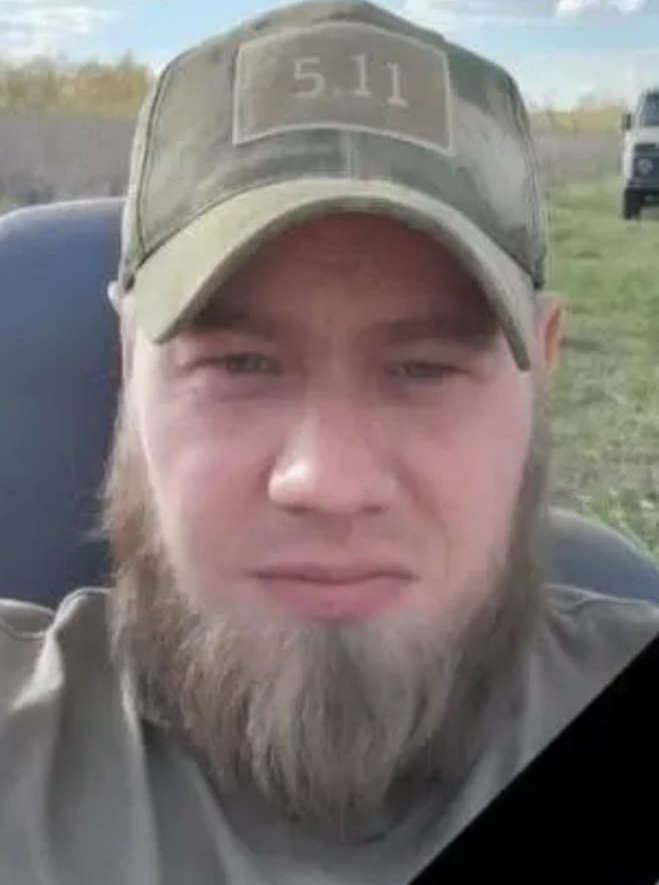 5.11