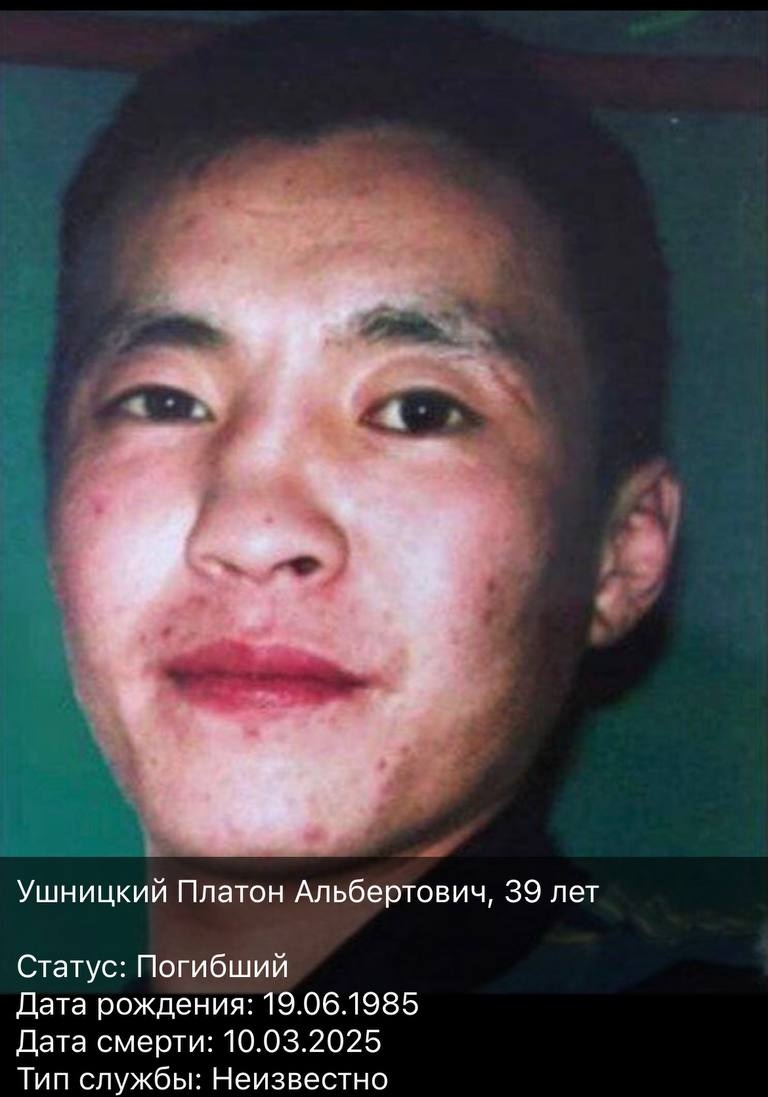 Ушницкий Платон Альбертович, 39 лет

Статус: Погибший
Дата рождения: 19.06.1985
Дата смерти: 10.03.2025
Тип службы: Неизвестно