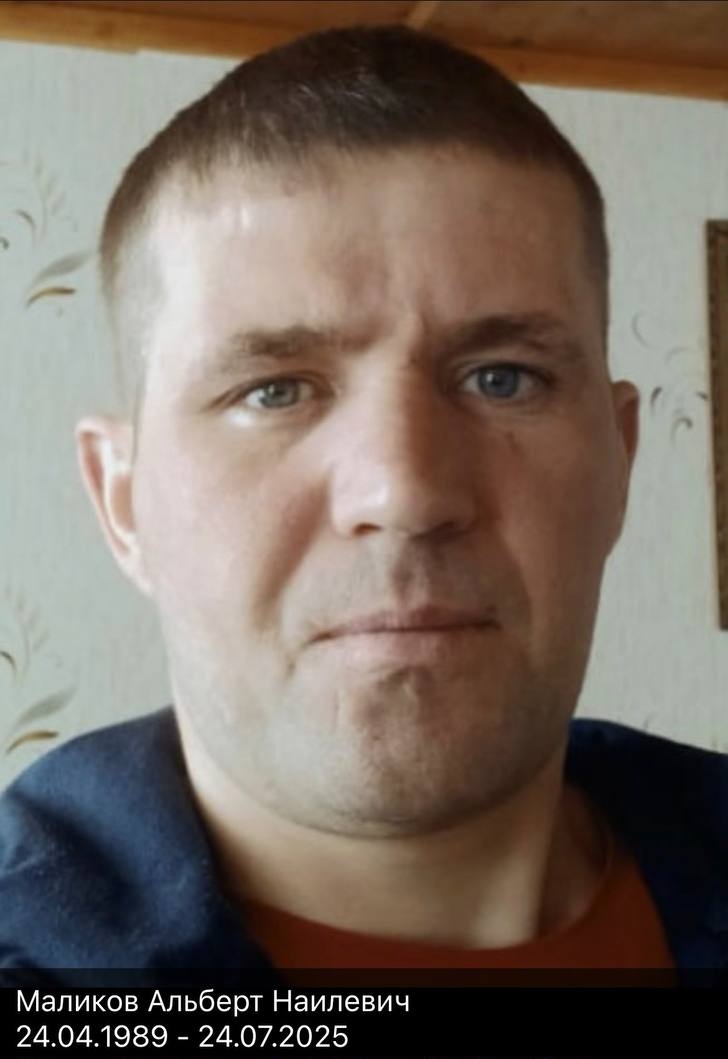 Маликов Альберт Наилевич
24.04.1989 - 24.07.2025