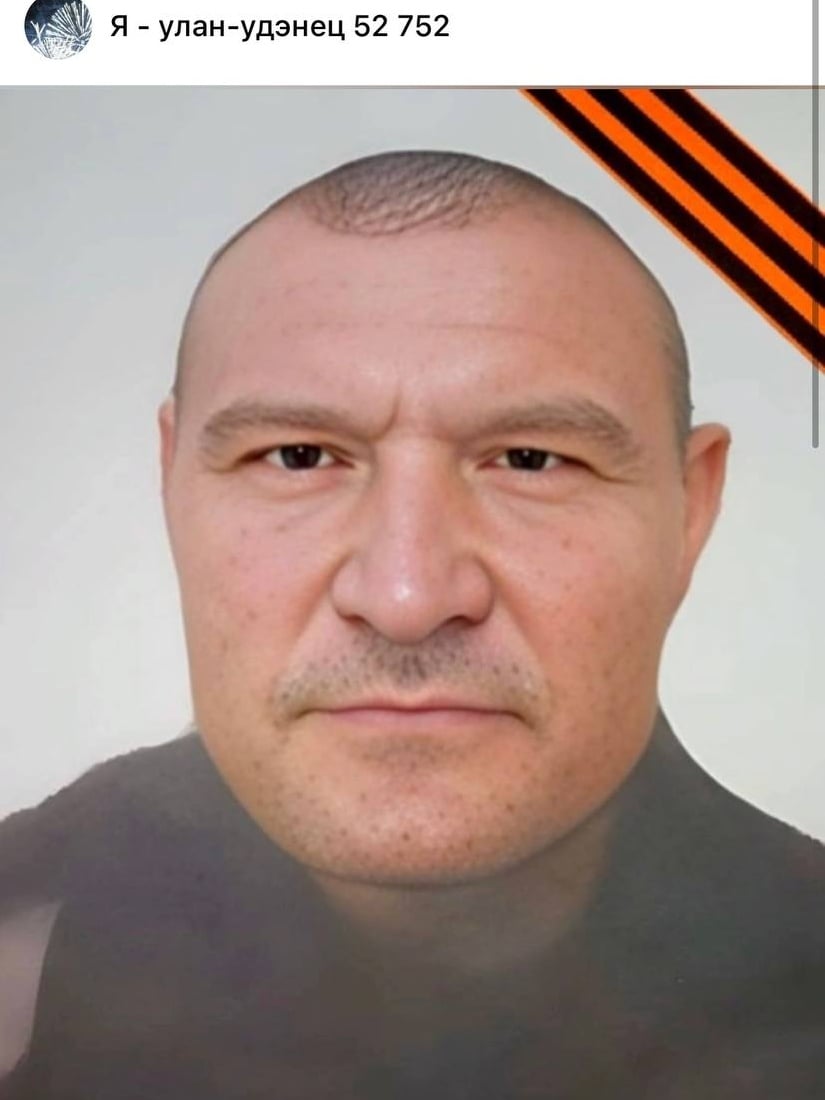 Я - улан-удэнец 52 752