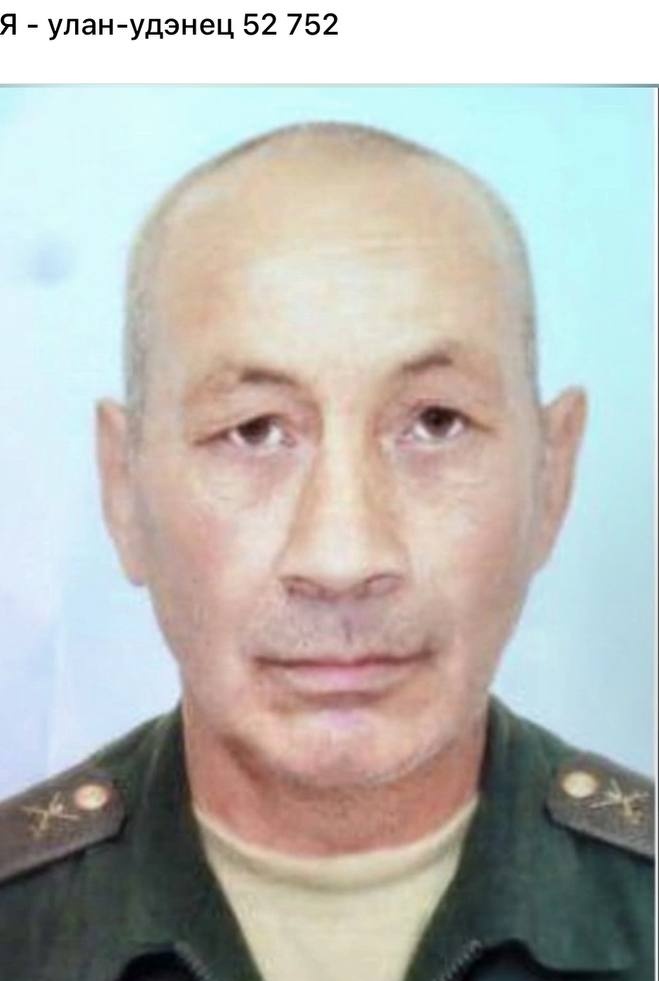 Я - улан-удэнец 52 752