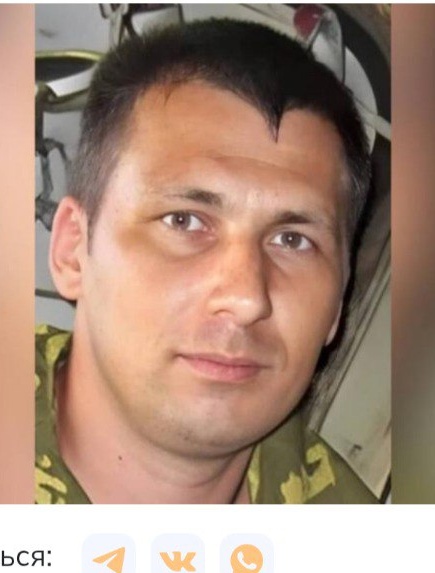 ься: