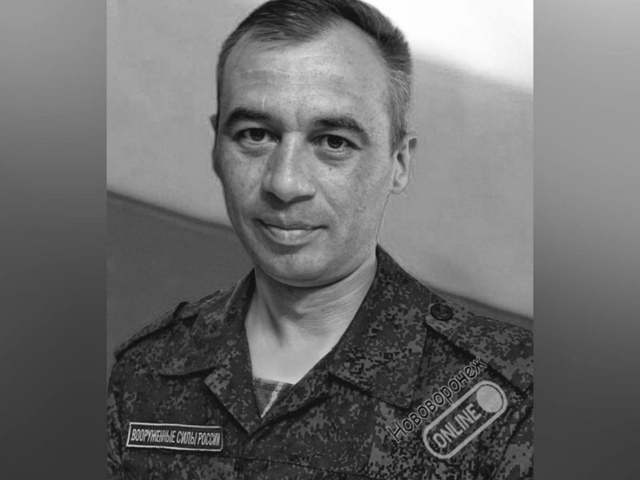 ВООРУЖЕННЫЕ СИЛЫ РОССИИ

Нововоронеж
ONLINE