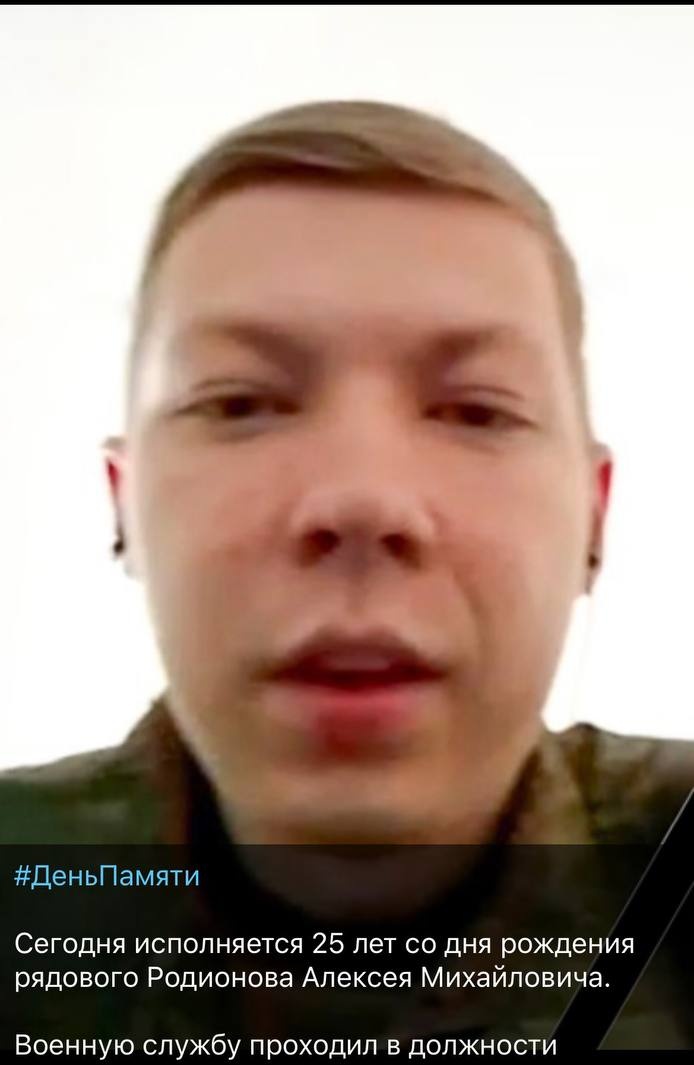 #ДеньПамяти

Сегодня исполняется 25 лет со дня рождения рядового Родионова Алексея Михайловича.

Военную службу проходил в должности