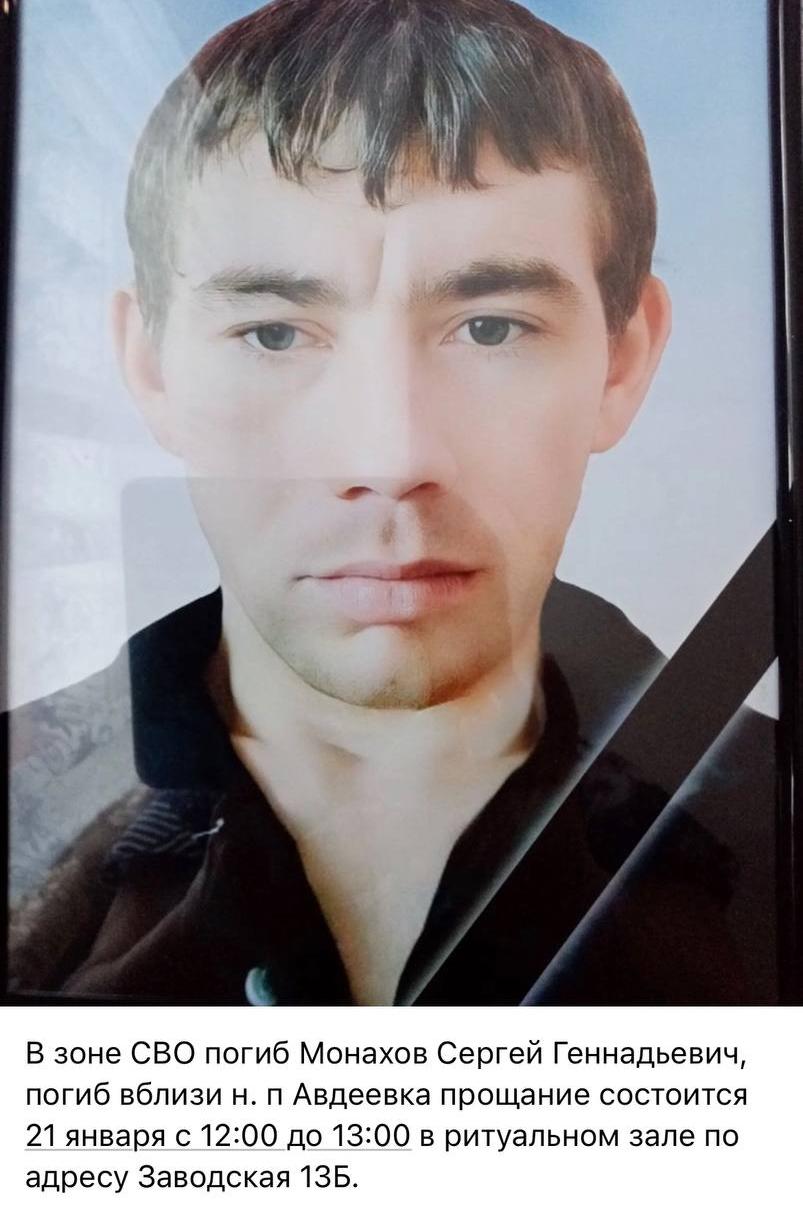 В зоне СВО погиб Монахов Сергей Геннадьевич, погиб вблизи н. п Авдеевка прощание состоится 21 января с 12:00 до 13:00 в ритуальном зале по адресу Заводская 13Б.