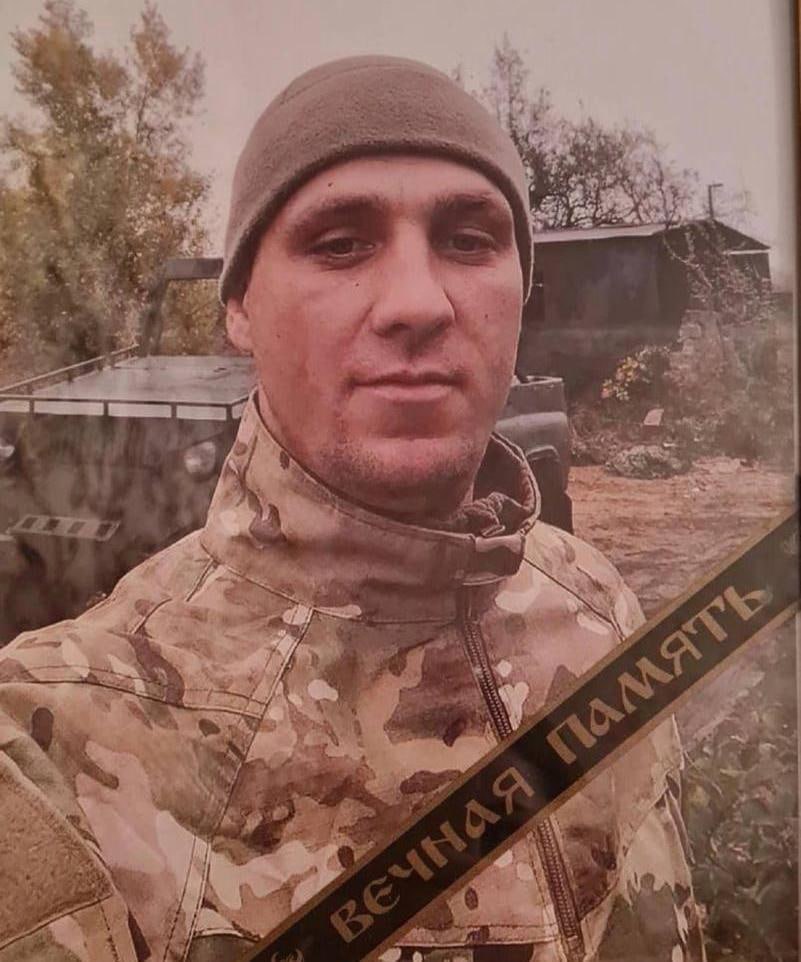 ВЕЧНАЯ ПАМЯТЬ