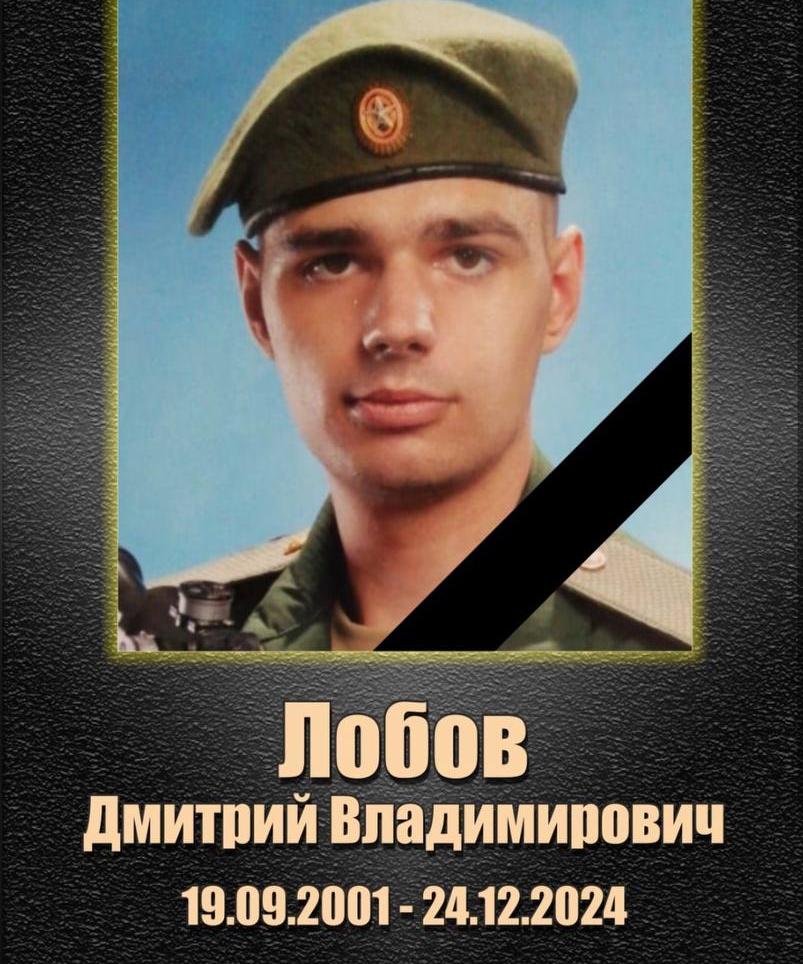 Лобов
Дмитрий Владимирович
19.09.2001 - 24.12.2024