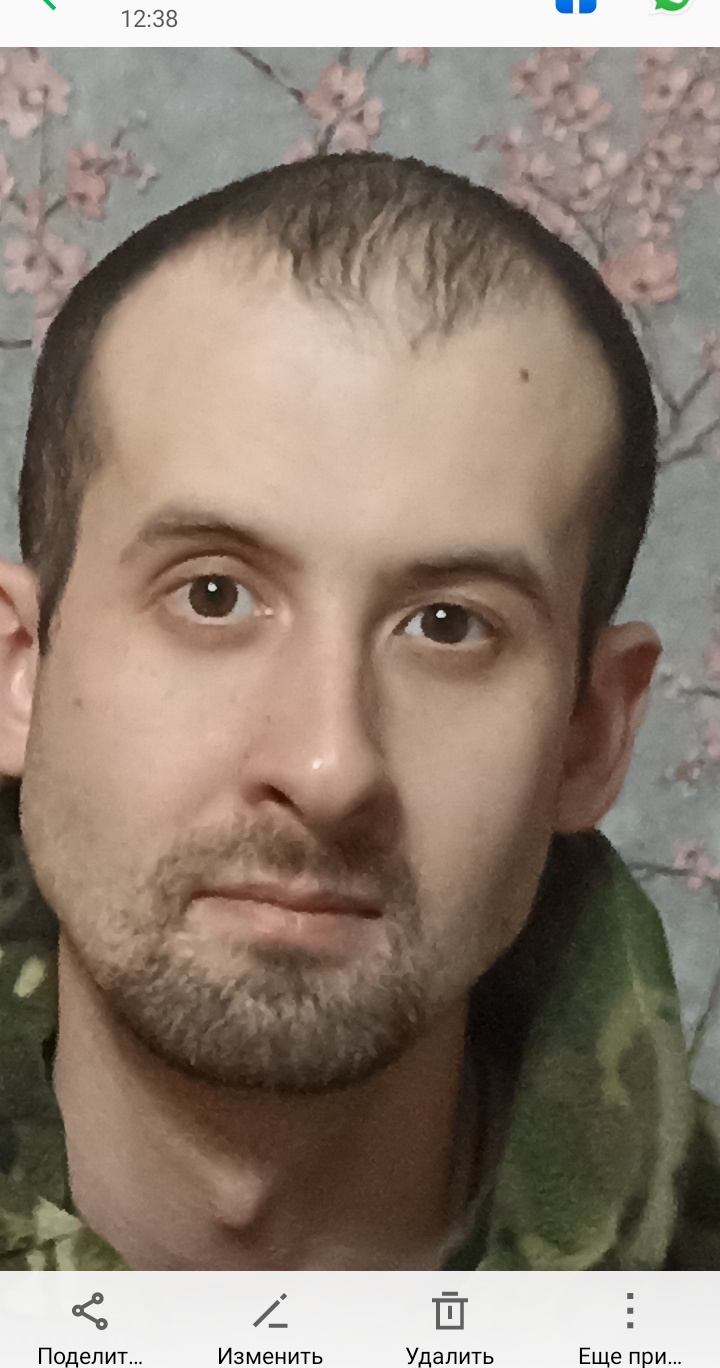 12:38

Поделит... Изменить Удалить Еще при...