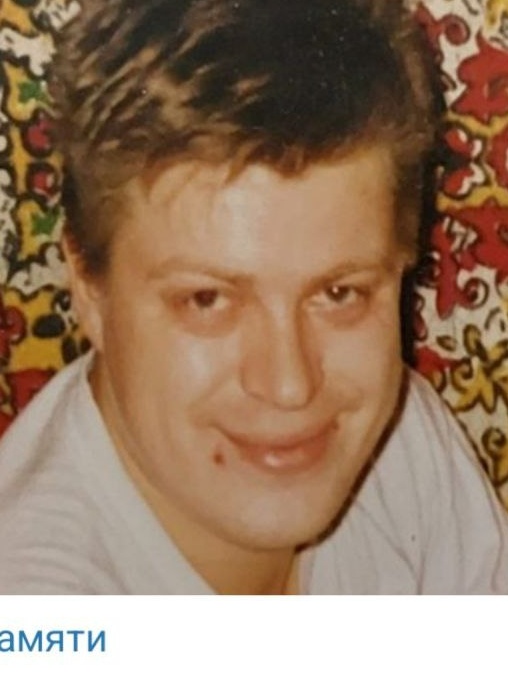 амяти