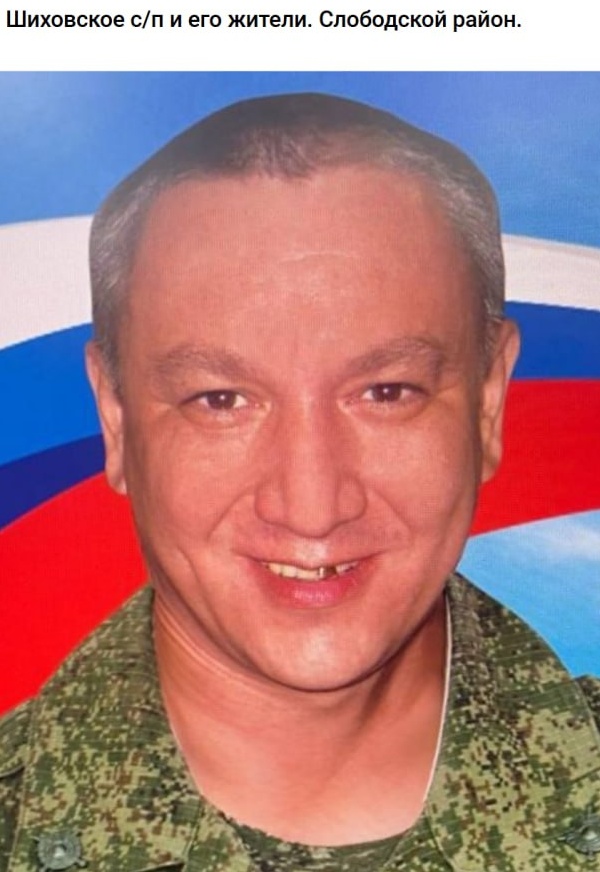 Шиховское с/п и его жители. Слободской район.