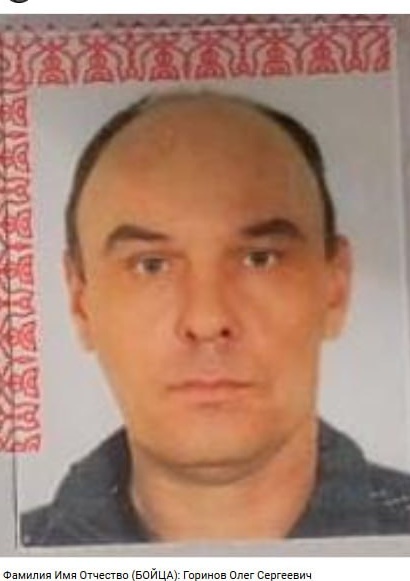 Фамилия Имя Отчество (БОЙЦА): Горинов Олег Сергеевич