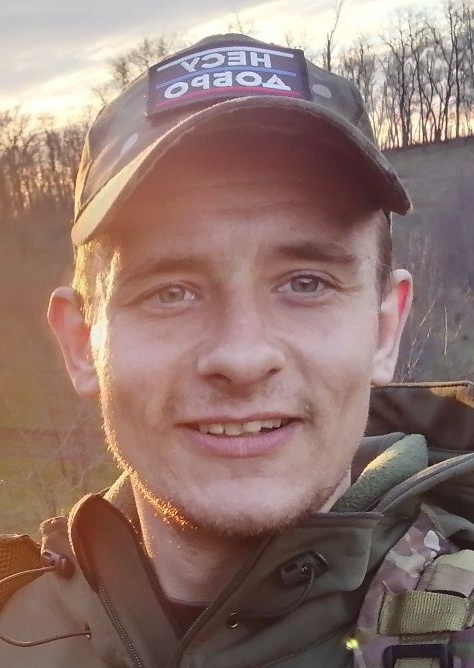 НЕСУ
ДОБРО