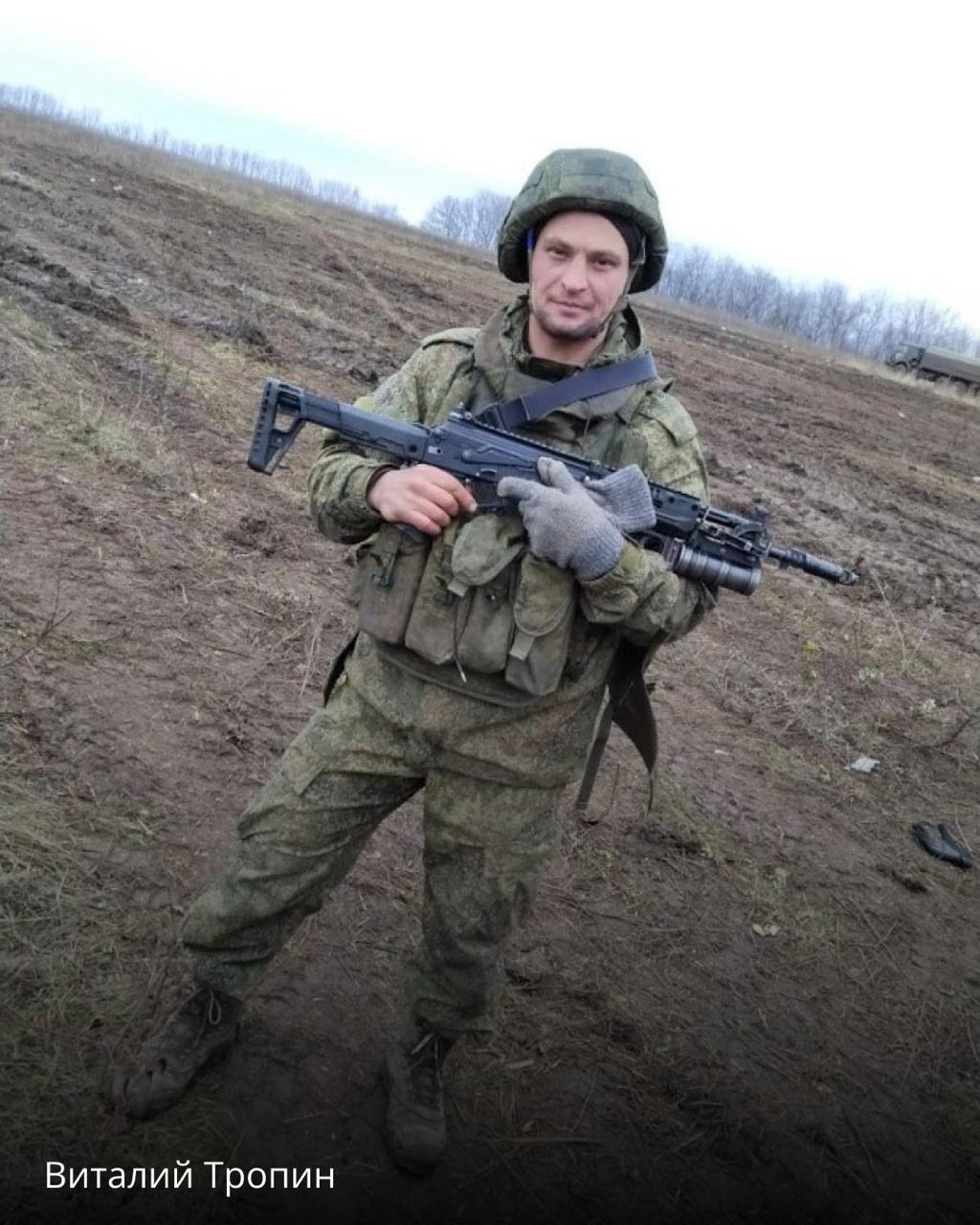 Виталий Тропин