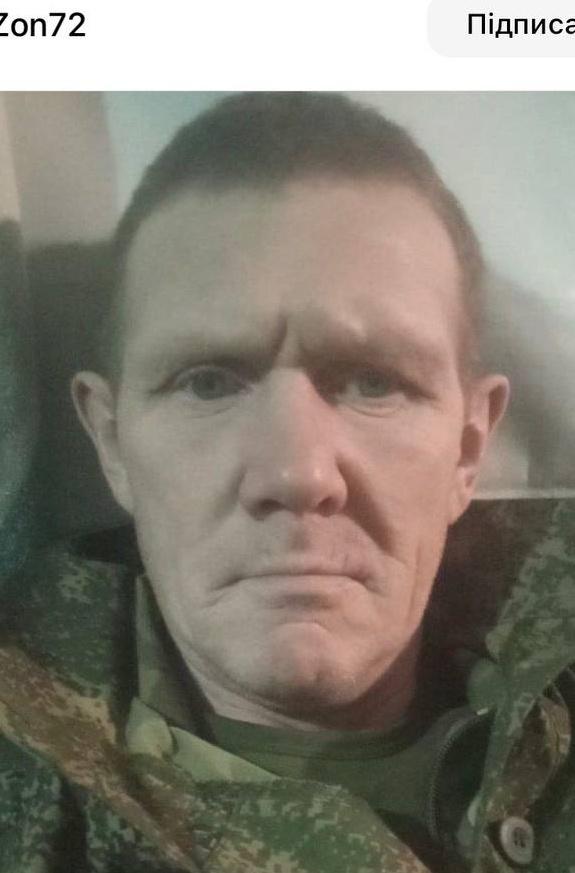 Zon72

Підписа