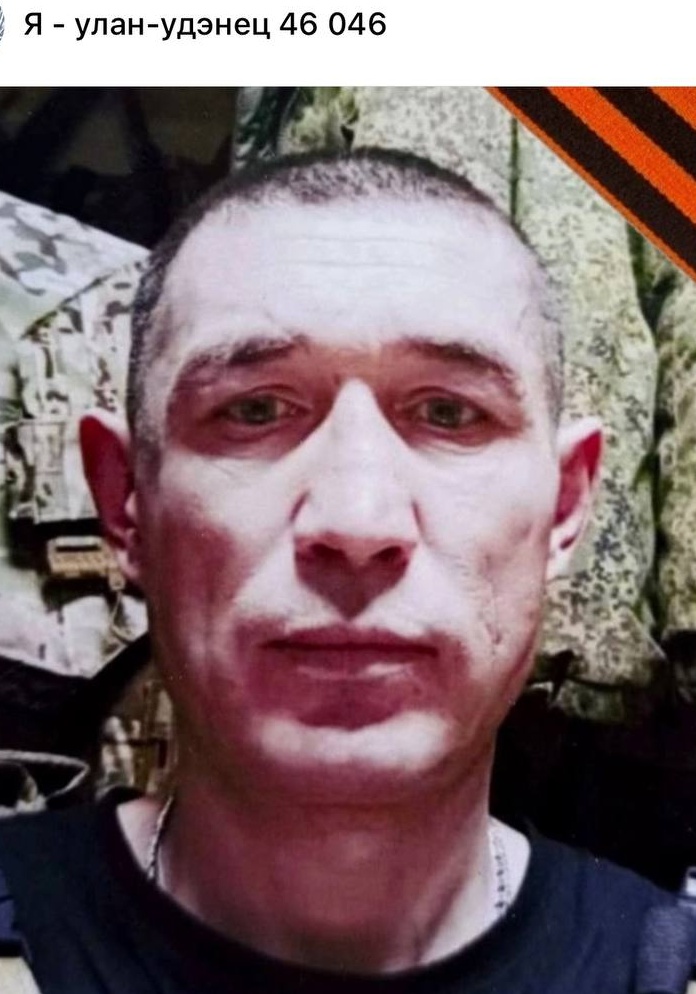 Я - улан-удэнец 46 046