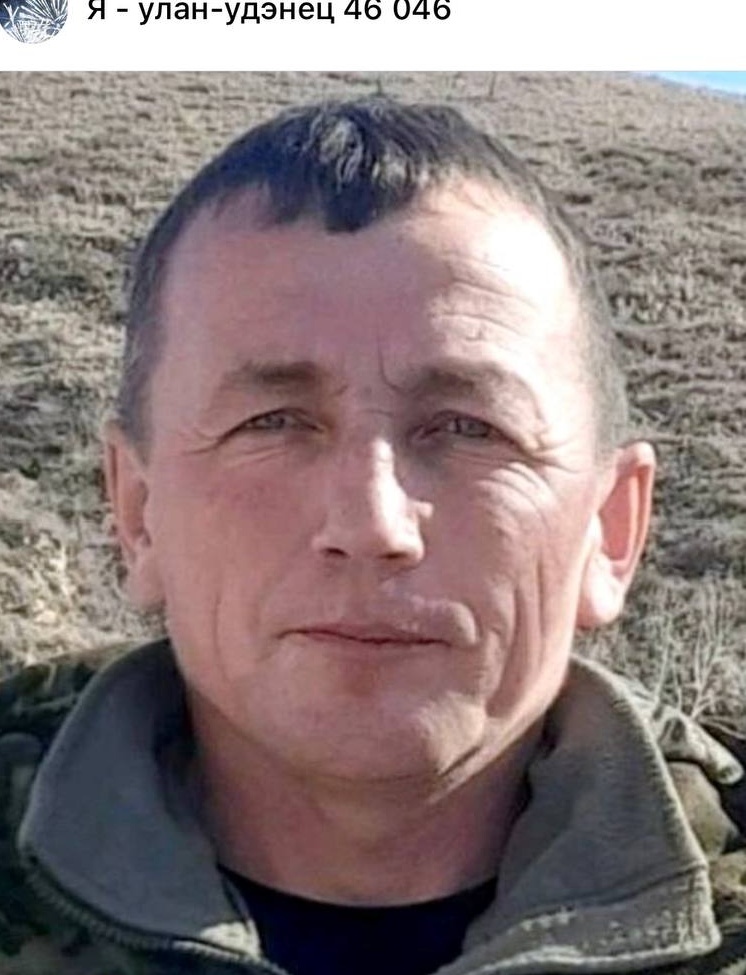 Я - улан-удэнец 46 046