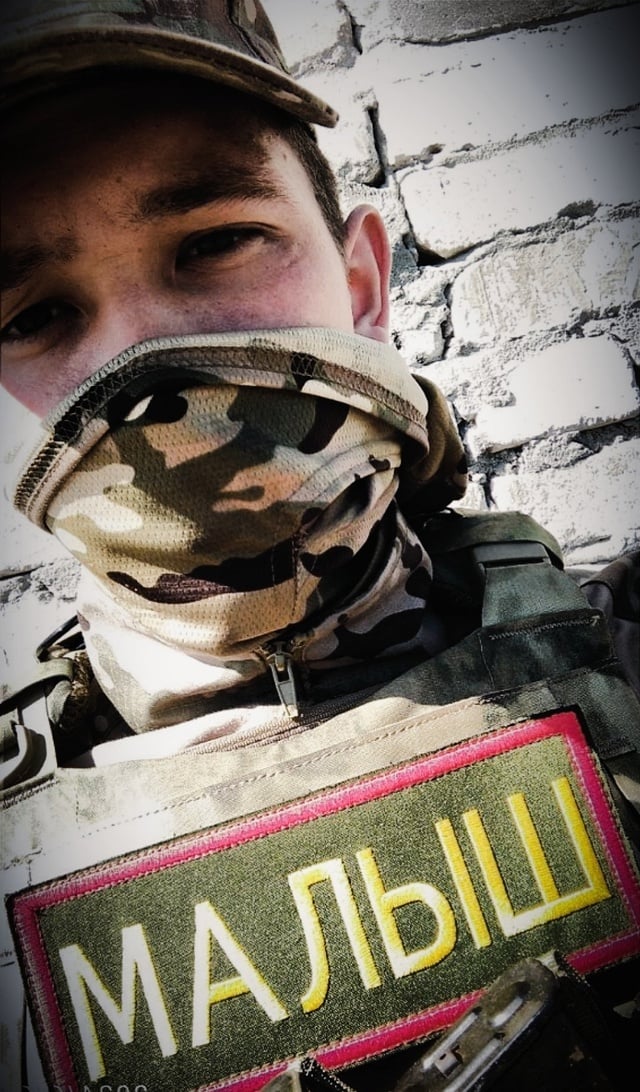 МАЛЫШ