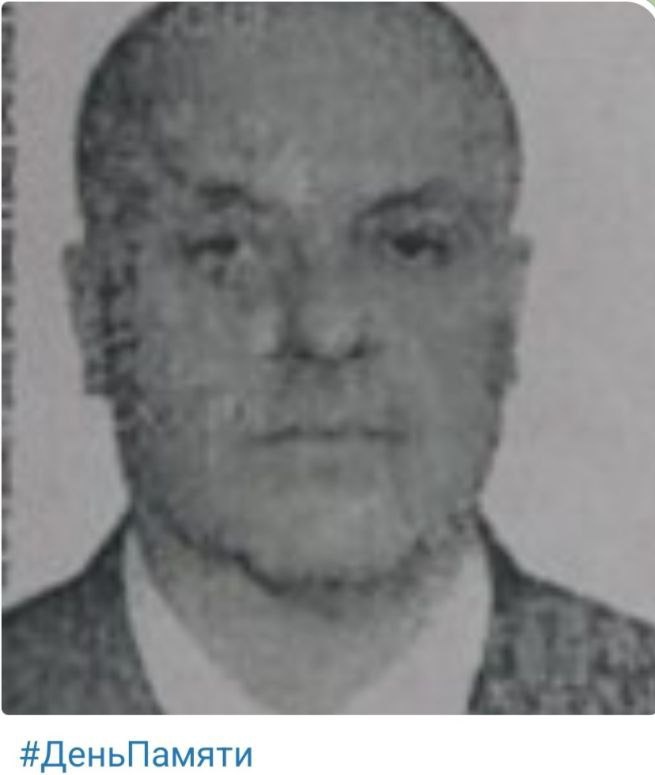 #ДеньПамяти