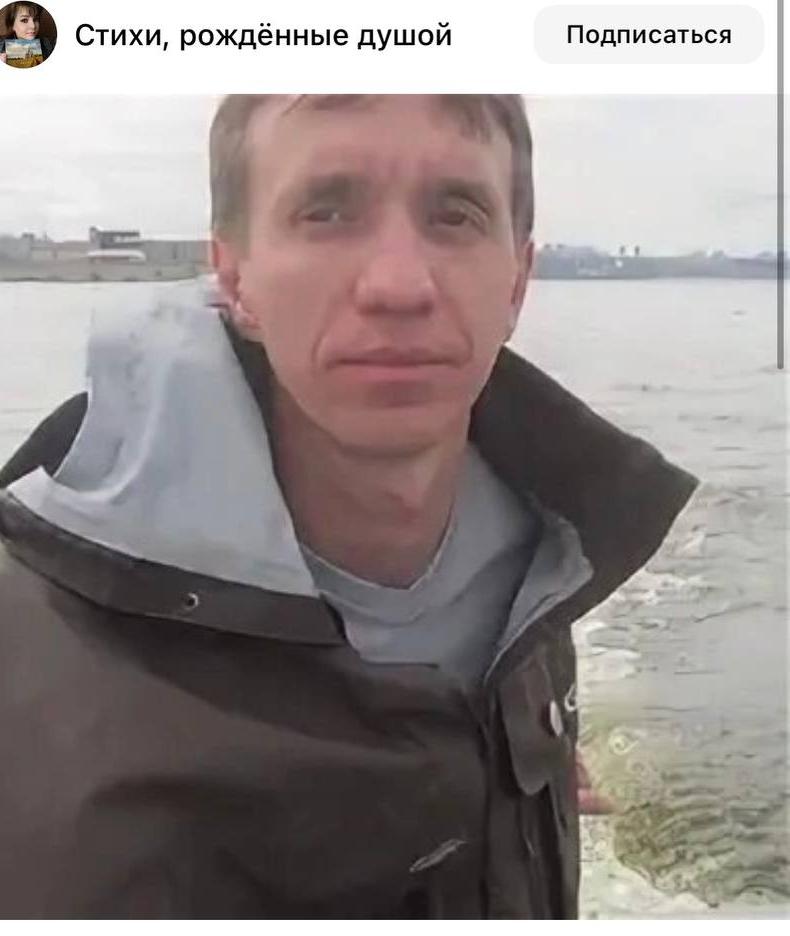 Стихи, рождённые душой

Подписаться