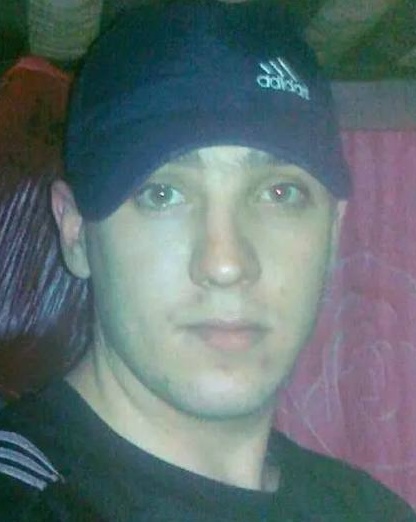 adidas