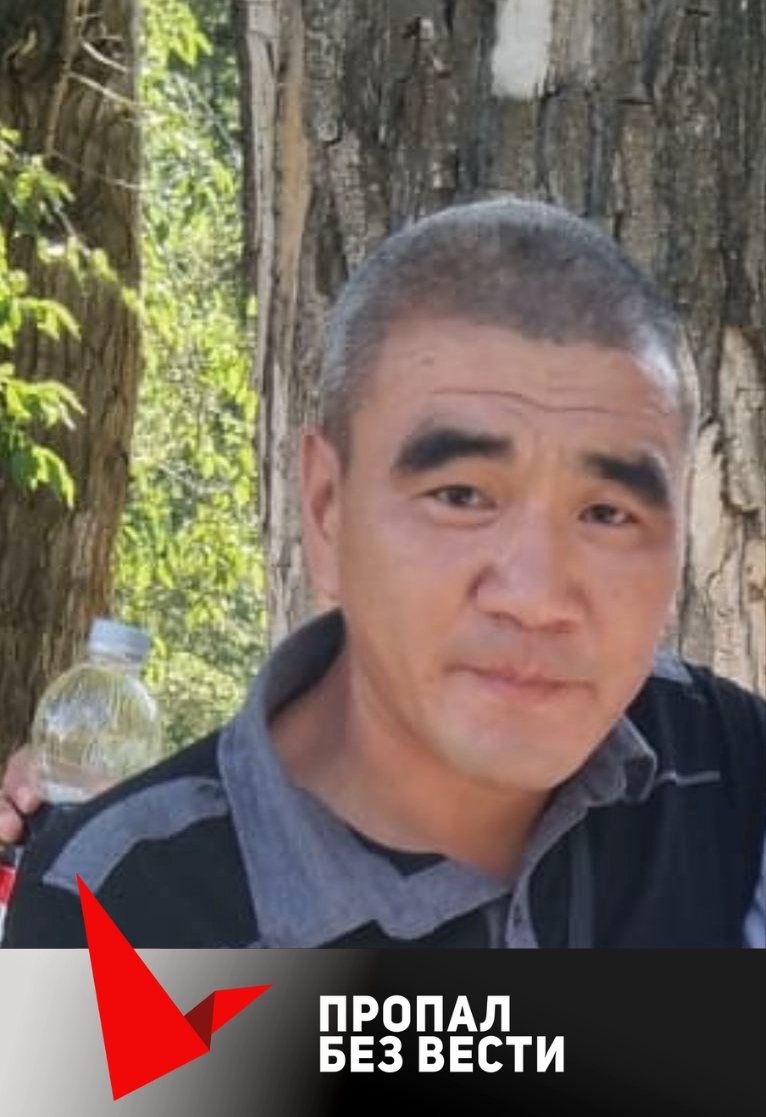 ПРОПАЛ
БЕЗ ВЕСТИ