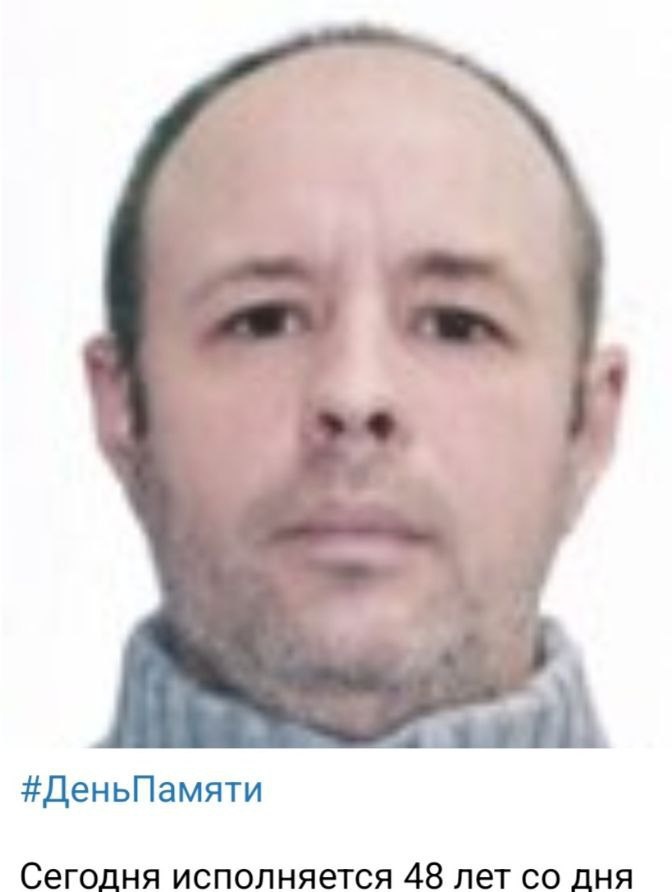 #ДеньПамяти

Сегодня исполняется 48 лет со дня