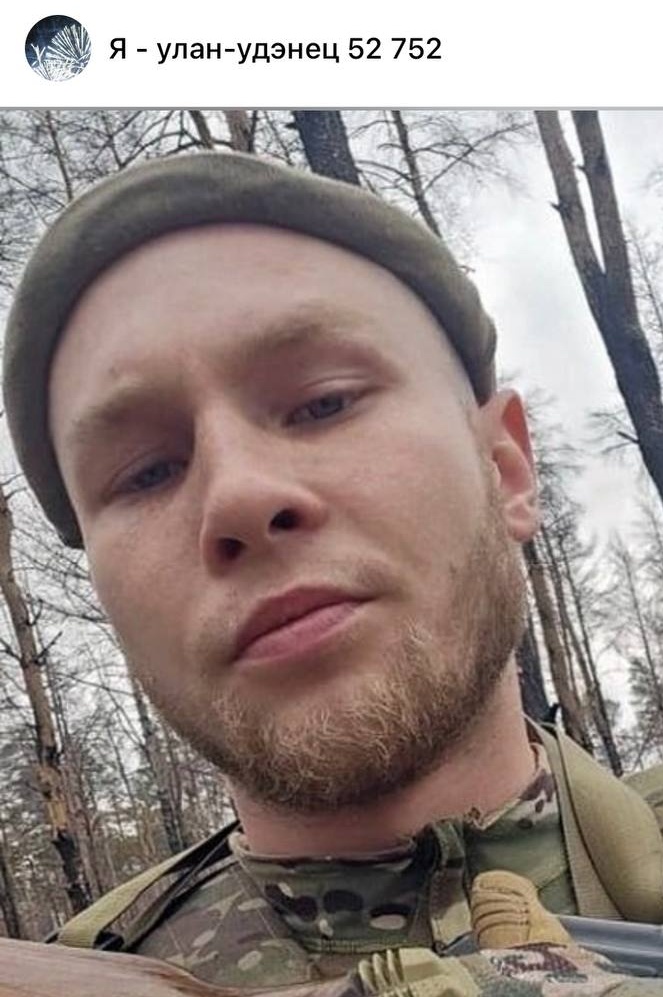 Я - улан-удэнец 52 752