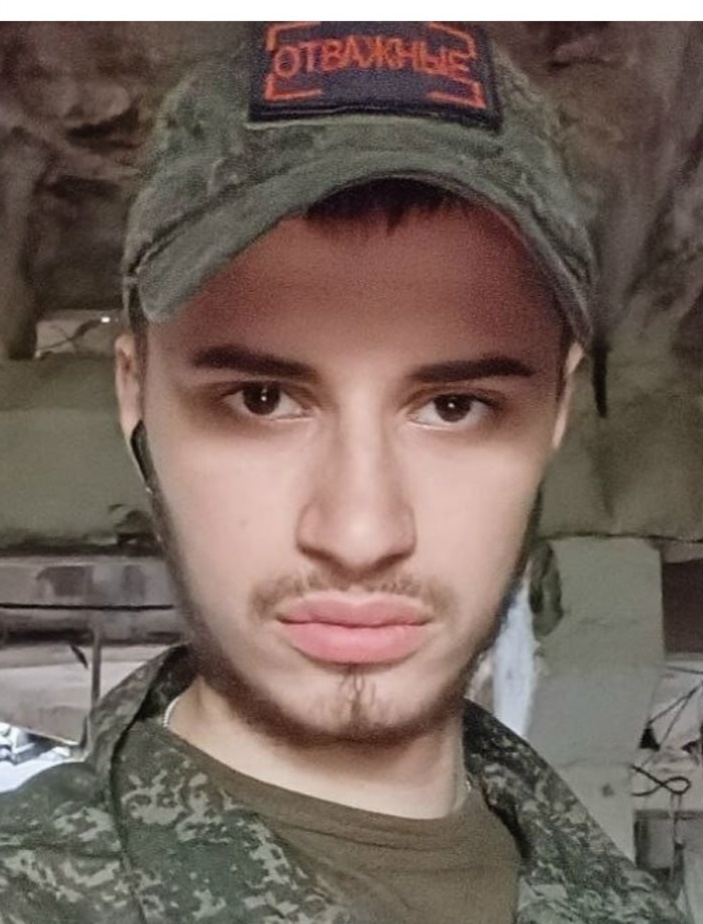 ОТВАЖНЫЕ