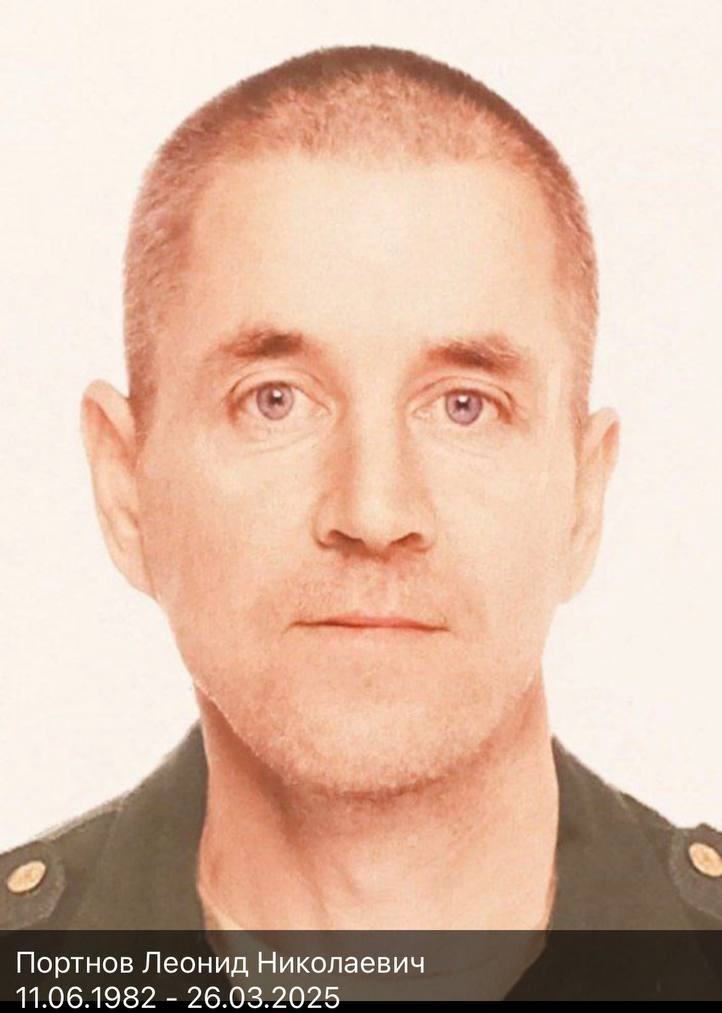 Портнов Леонид Николаевич
11.06.1982 - 26.03.2025