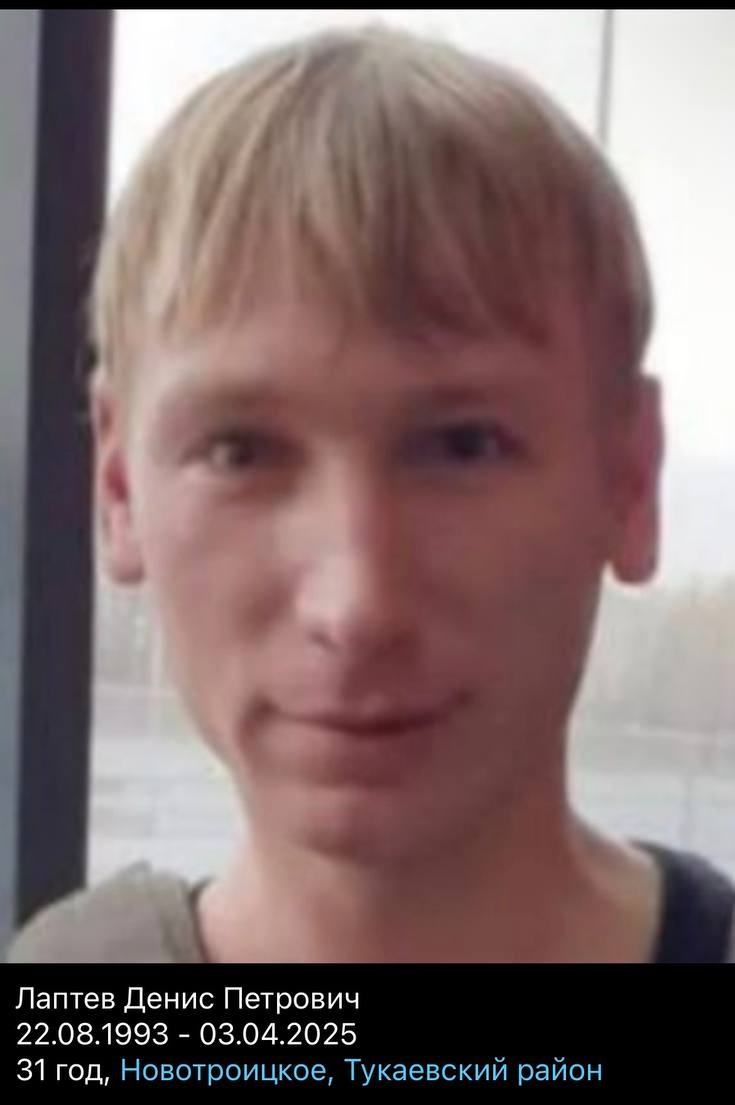 Лаптев Денис Петрович
22.08.1993 - 03.04.2025
31 год, Новотроицкое, Тукаевский район