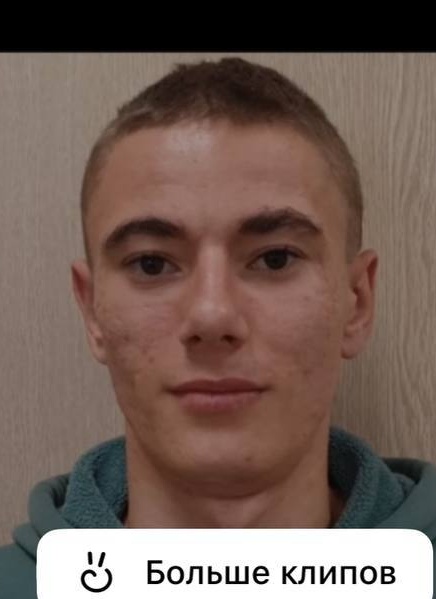 Больше клипов