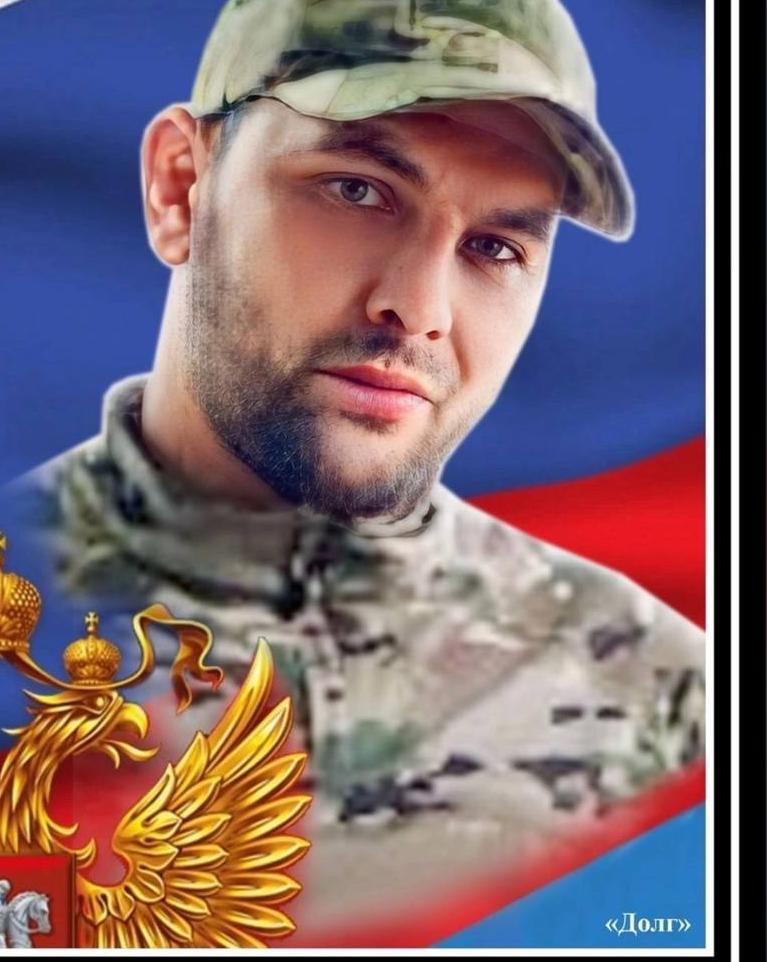 «Долг»