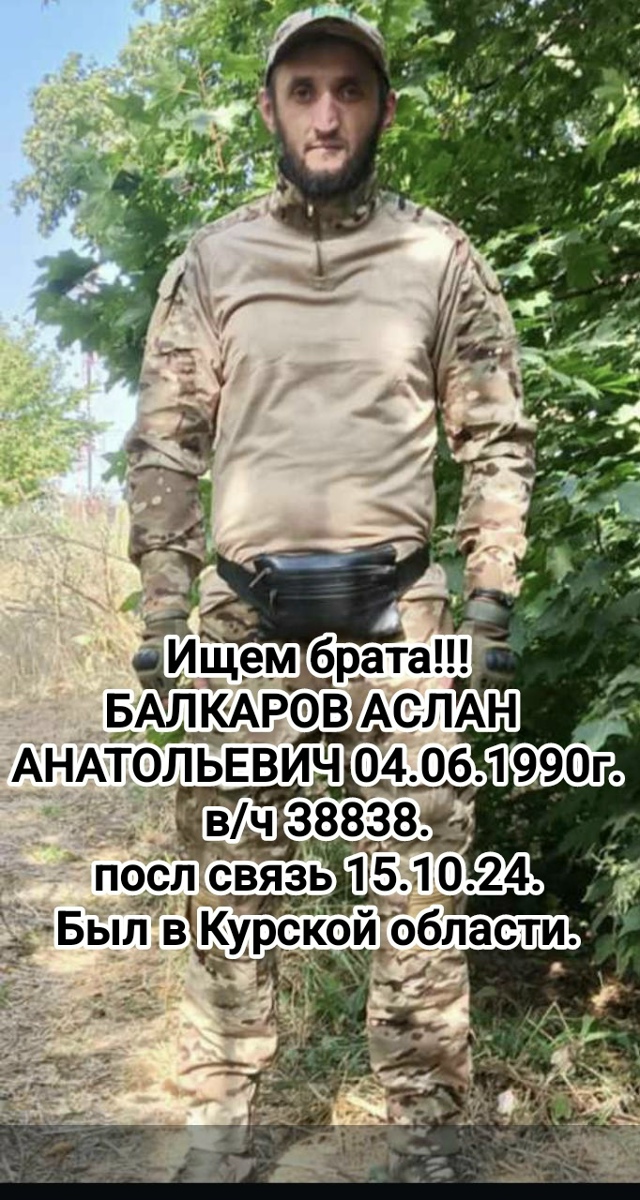 Ищем брата!!!
БАЛКАРОВ АСЛАН АНАТОЛЬЕВИЧ 04.06.1990г.
в/ч 38838.
посл связь 15.10.24.
Был в Курской области.