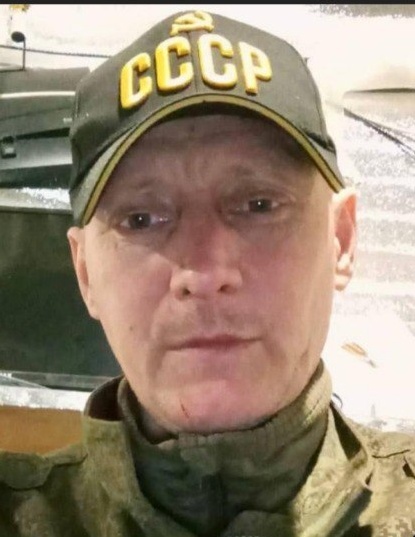 СССР