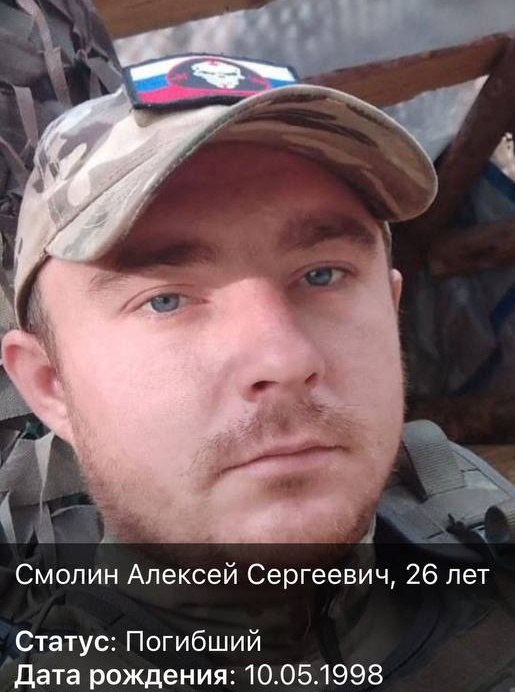 Смолин Алексей Сергеевич, 26 лет

Статус: Погибший
Дата рождения: 10.05.1998