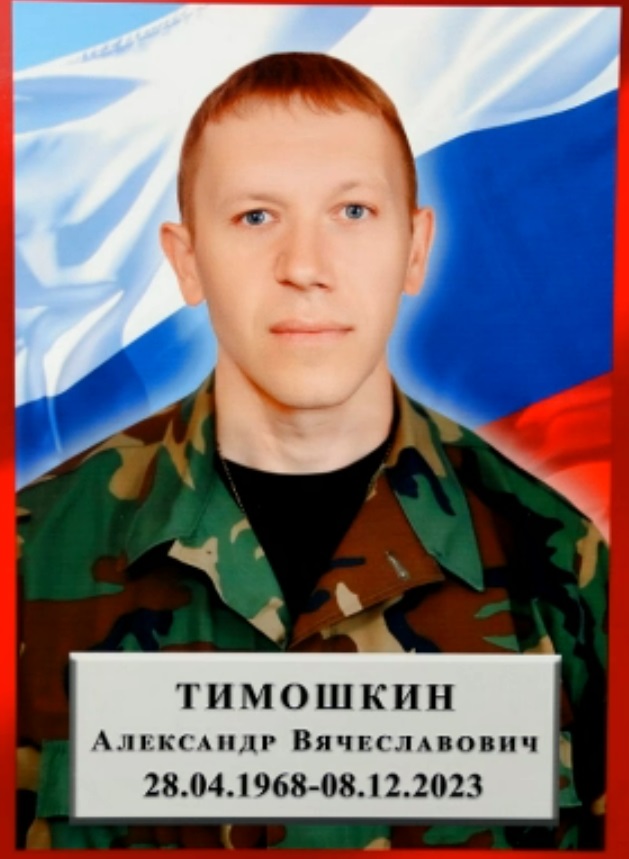 ТИМОШКИН
Александр Вячеславович
28.04.1968-08.12.2023