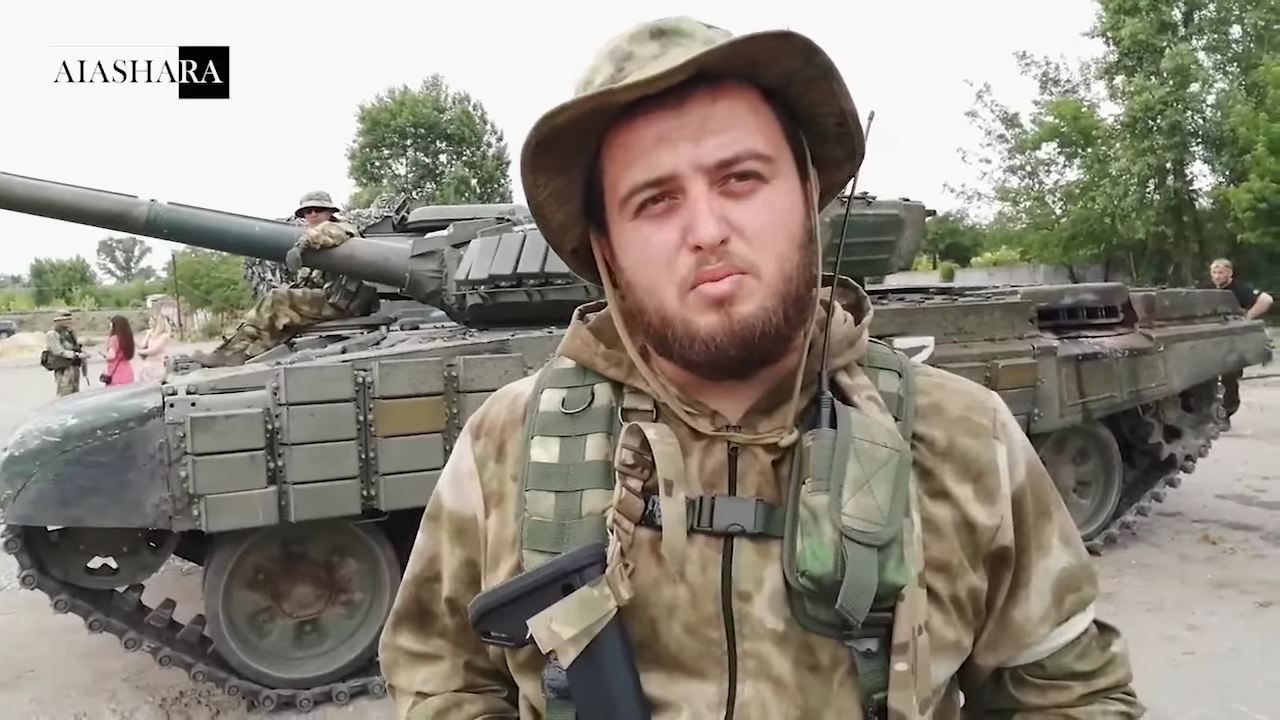 AIASHARA