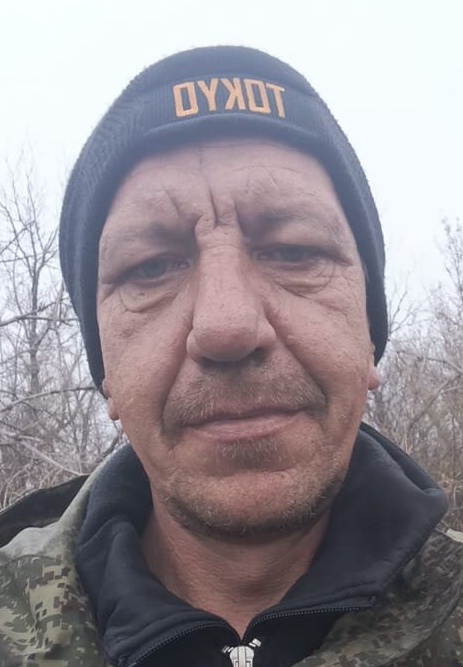 TOKYO