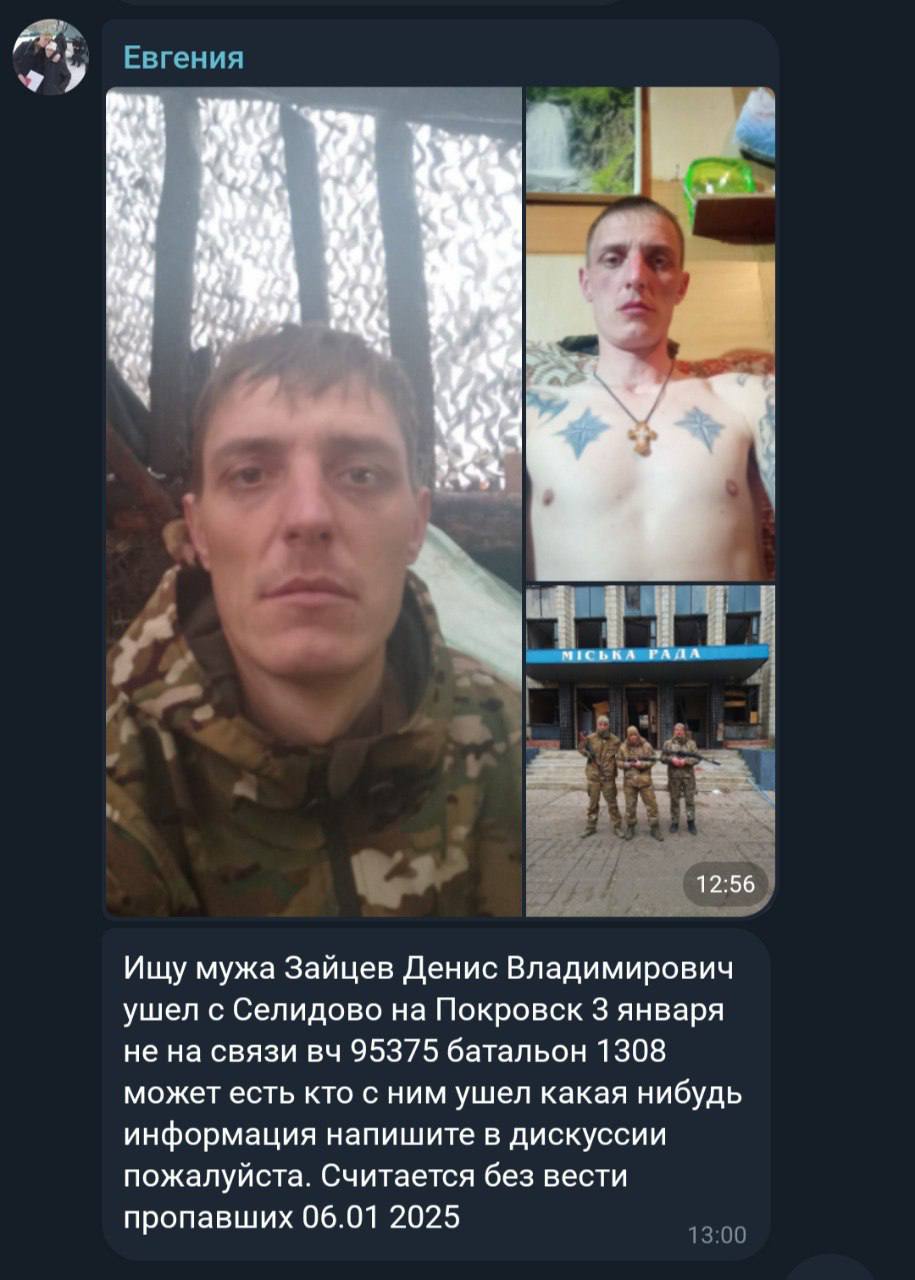 Евгения

МІСЬКА РАДА

12:56

Ищу мужа Зайцев Денис Владимирович ушел с Селидово на Покровск 3 января не на связи вч 95375 батальон 1308 может есть кто с ним ушел какая нибудь информация напишите в дискуссии пожалуйста. Считается без вести пропавших 06.01 2025

13:00