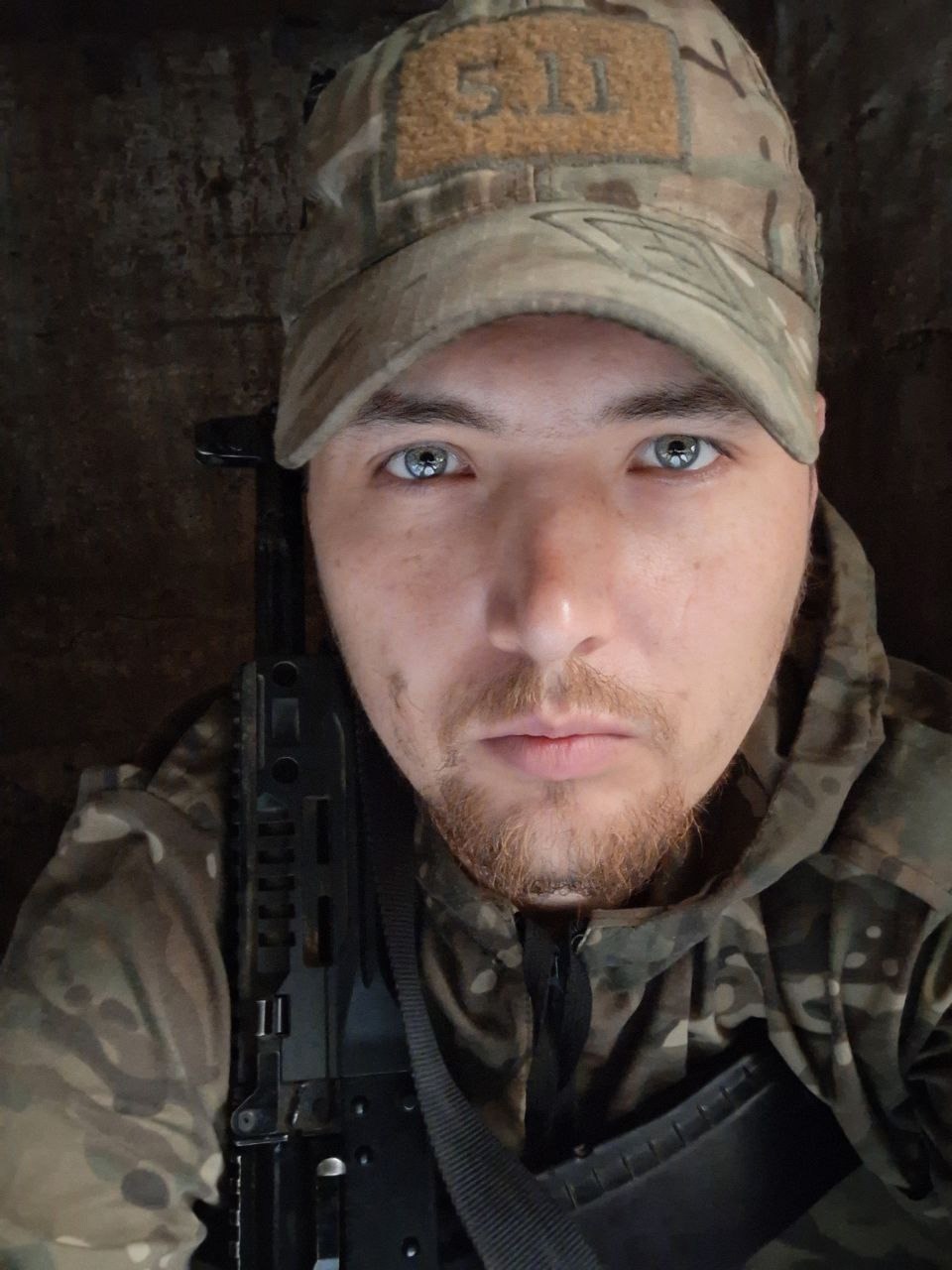 5.11